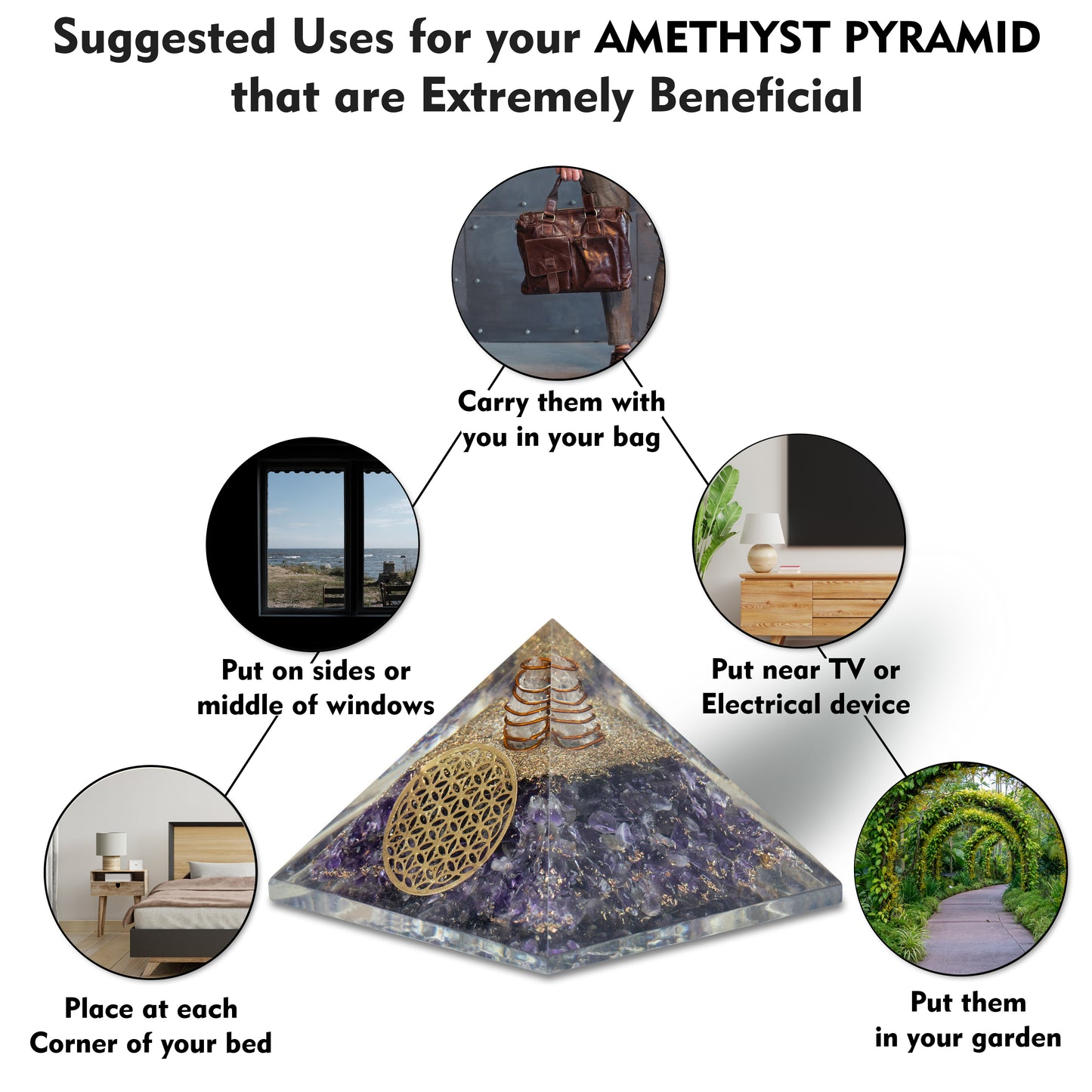 Suggested Uses for your AMETHYST PYRAMID that are Extremely Beneficial

Carry them with you in your bag

Put on sides or middle of windows

Put near TV or Electrical device

Place at each Corner of your bed

Put them in your garden